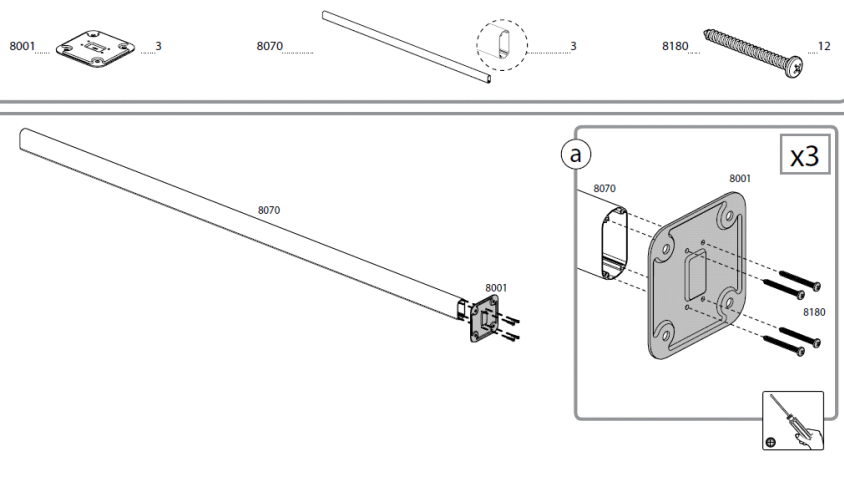 8001 3
8070 3
8180 12

8070
8001

a
x3
8070
8001
8180